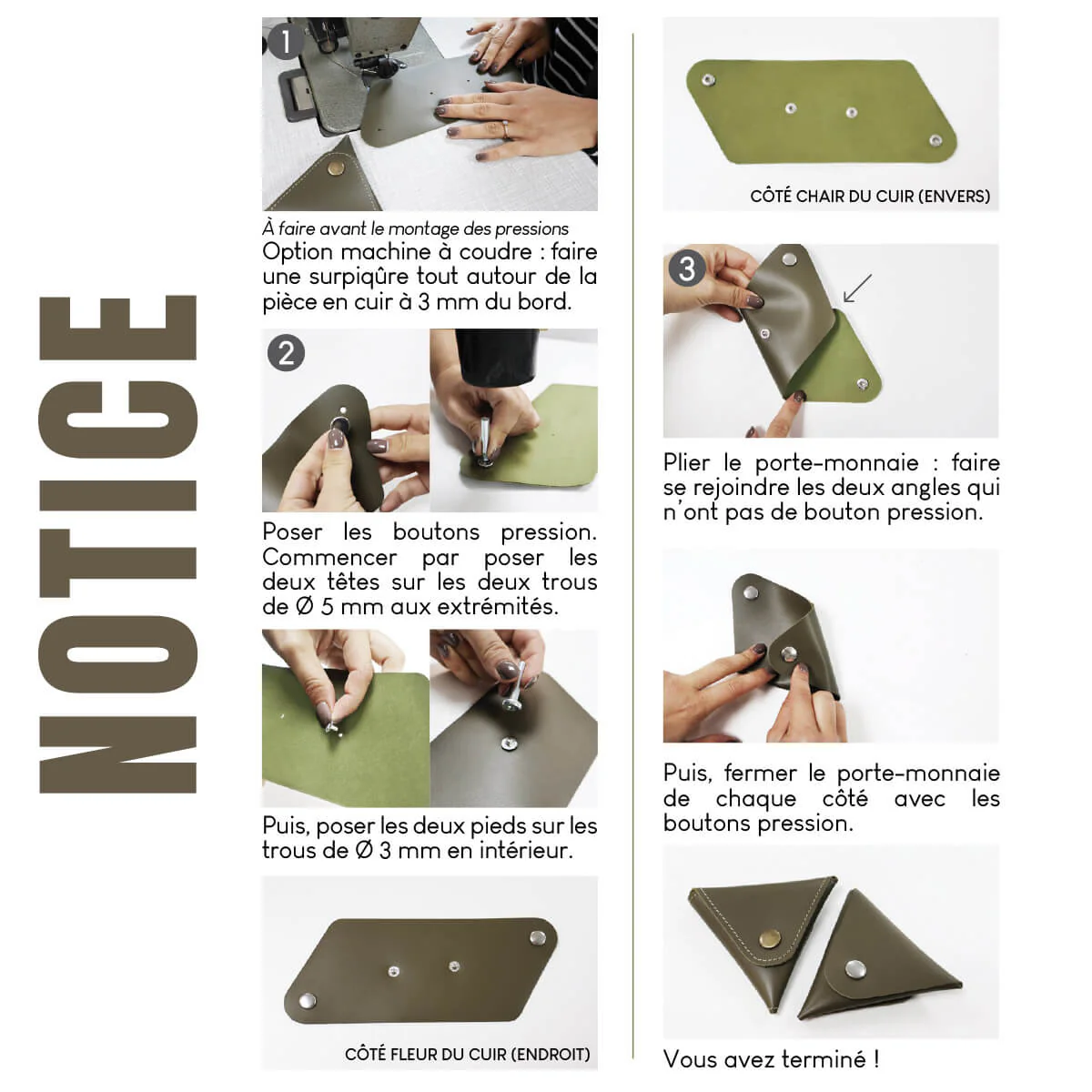 NOTICE

1

À faire avant le montage des pressions
Option machine à coudre : faire une surpiqûre tout autour de la pièce en cuir à 3 mm du bord.

2

Poser les boutons pression. Commencer par poser les deux têtes sur les deux trous de Ø 5 mm aux extrémités.

Puis, poser les deux pieds sur les trous de Ø 3 mm en intérieur.

CÔTÉ FLEUR DU CUIR (ENDROIT)

CÔTÉ CHAIR DU CUIR (ENVERS)

3

Plier le porte-monnaie : faire se rejoindre les deux angles qui n'ont pas de bouton pression.

Puis, fermer le porte-monnaie de chaque côté avec les boutons pression.

Vous avez terminé !